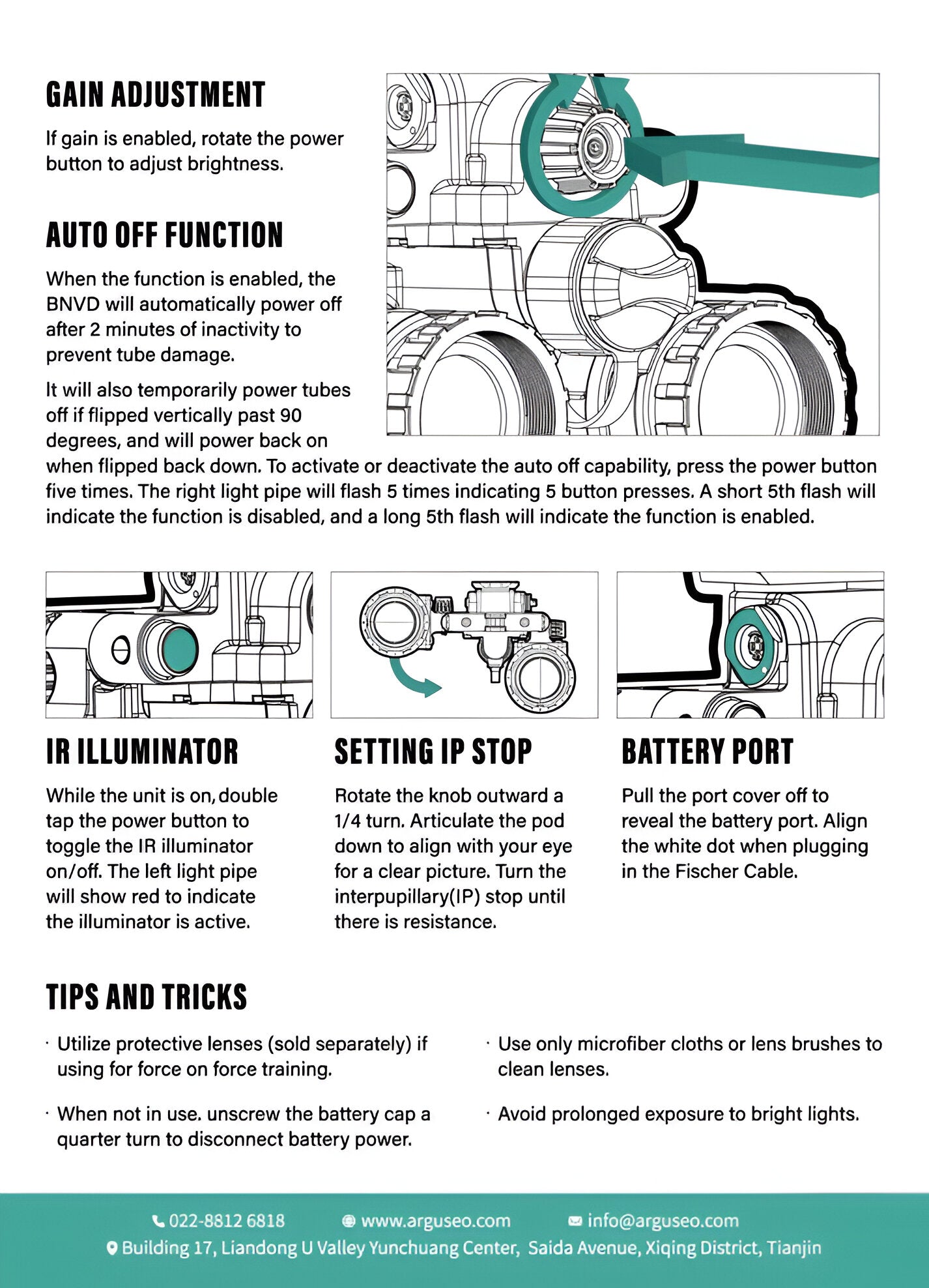 GAIN ADJUSTMENT

If gain is enabled, rotate the power button to adjust brightness.

AUTO OFF FUNCTION

When the function is enabled, the BNVD will automatically power off after 2 minutes of inactivity to prevent tube damage.

It will also temporarily power tubes off if flipped vertically past 90 degrees, and will power back on when flipped back down. To activate or deactivate the auto off capability, press the power button five times. The right light pipe will flash 5 times indicating 5 button presses. A short 5th flash will indicate the function is disabled, and a long 5th flash will indicate the function is enabled.

IR ILLUMINATOR

While the unit is on, double tap the power button to toggle the IR illuminator on/off. The left light pipe will show red to indicate the illuminator is active.

SETTING IP STOP

Rotate the knob outward a 1/4 turn. Articulate the pod down to align with your eye for a clear picture. Turn the interpupillary(IP) stop until there is resistance.

BATTERY PORT

Pull the port cover off to reveal the battery port. Align the white dot when plugging in the Fischer Cable.

TIPS AND TRICKS

· Utilize protective lenses (sold separately) if using for force on force training.

· When not in use. unscrew the battery cap a quarter turn to disconnect battery power.

· Use only microfiber cloths or lens brushes to clean lenses.

· Avoid prolonged exposure to bright lights.

022-8812 6818 www.arguseo.com info@arguseo.com
Building 17, Liandong U Valley Yunchuang Center, Saida Avenue, Xiqing District, Tianjin